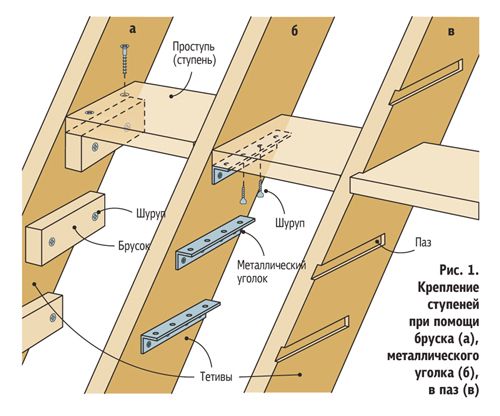 а

б

в

Проступь (ступень)

Шуруп

Брусок

Шуруп

Металлический уголок

Паз

Тетивы

Рис. 1. Крепление ступеней при помощи бруска (а), металлического уголка (б), в паз (в)