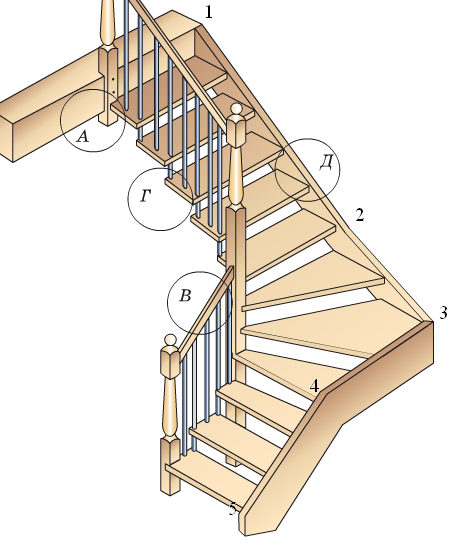 1
А
Д
Г
2
В
3
4
5