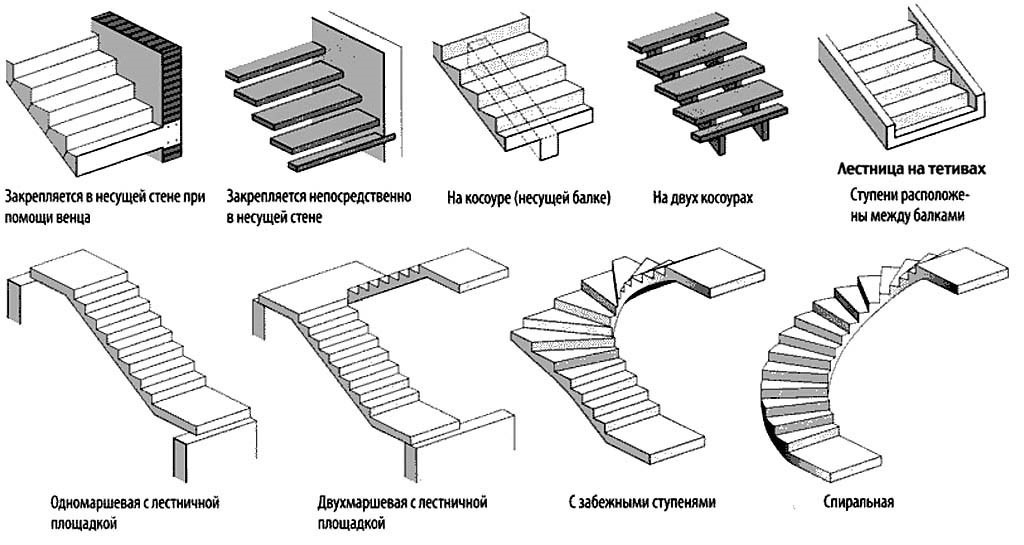 Закрепляется в несущей стене при помощи венца

Закрепляется непосредственно в несущей стене

На косоуре (несущей балке)

На двух косоурах

Лестница на тетивах

Ступени расположены между балками

Одномаршевая с лестничной площадкой

Двухмаршевая с лестничной площадкой

С забежными ступенями

Спиральная