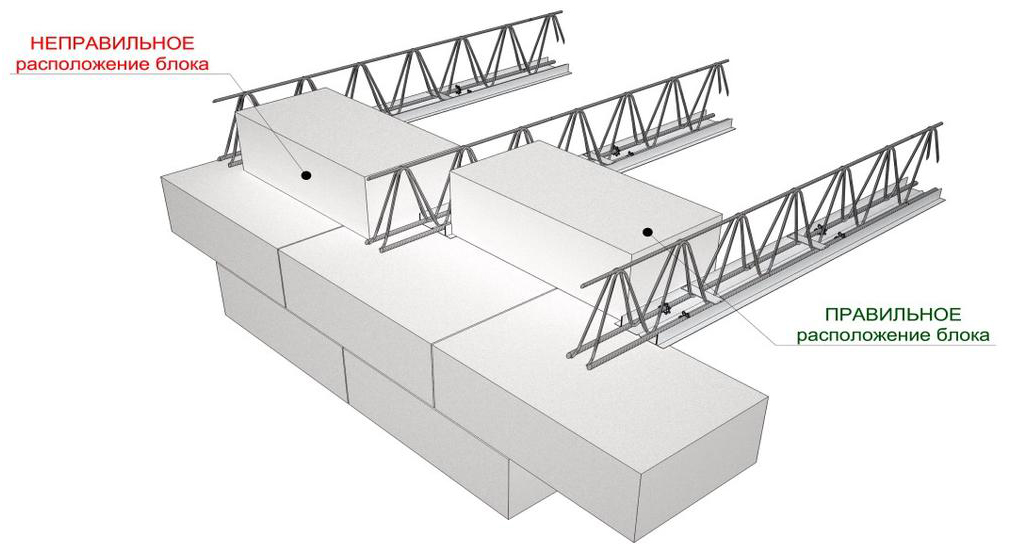 НЕПРАВИЛЬНОЕ
расположение блока

ПРАВИЛЬНОЕ
расположение блока