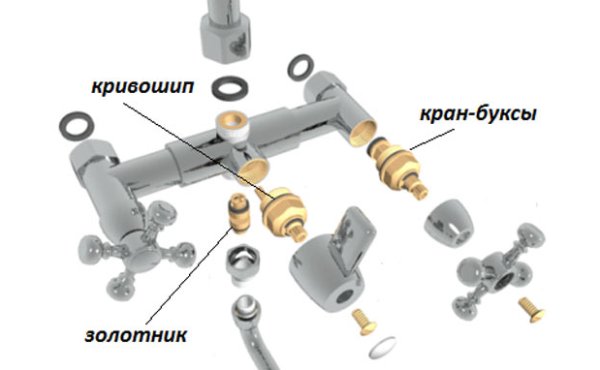 кривошип

кран-буксы

золотник