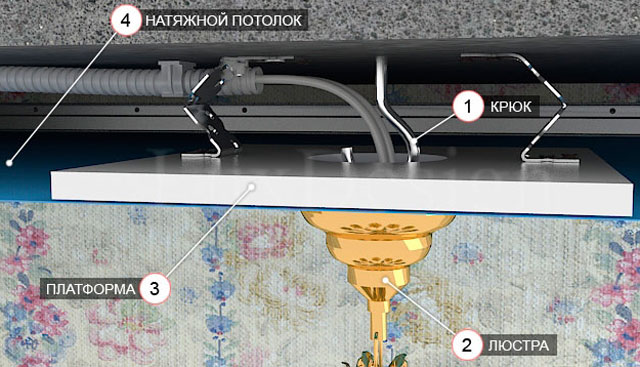 4 НАТЯЖНОЙ ПОТОЛОК

1 КРЮК

ПЛАТФОРМА 3

2 ЛЮСТРА