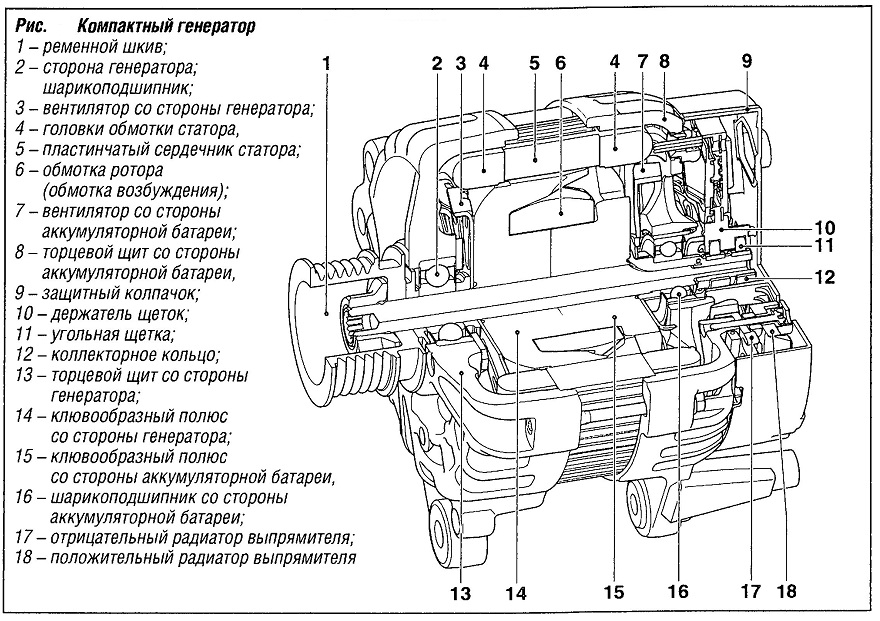 Рис. Компактный генератор
1 – ременной шкив;
2 – сторона генератора; шарикоподшипник;
3 – вентилятор со стороны генератора;
4 – головки обмотки статора,
5 – пластинчатый сердечник статора;
6 – обмотка ротора (обмотка возбуждения);
7 – вентилятор со стороны аккумуляторной батареи;
8 – торцевой щит со стороны аккумуляторной батареи,
9 – защитный колпачок;
10 – держатель щеток;
11 – угольная щетка;
12 – коллекторное кольцо;
13 – торцевой щит со стороны генератора;
14 – клювообразный полюс со стороны генератора;
15 – клювообразный полюс со стороны аккумуляторной батареи,
16 – шарикоподшипник со стороны аккумуляторной батареи;
17 – отрицательный радиатор выпрямителя;
18 – положительный радиатор выпрямителя

1 2 3 4 5 6 4 7 8 9 10 11 12 13 14 15 16 17 18