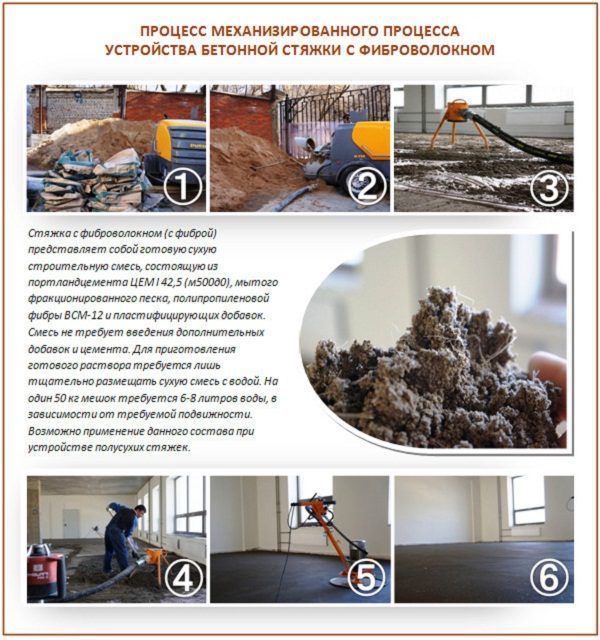 ПРОЦЕСС МЕХАНИЗИРОВАННОГО ПРОЦЕССА
УСТРОЙСТВА БЕТОННОЙ СТЯЖКИ С ФИБРОВОЛОКНОМ

①

②

③

Стяжка с фиброволокном (с фиброй) представляет собой готовую сухую строительную смесь, состоящую из портландцемента ЦЕМ I 42,5 (м500д0), мытого фракционированного песка, полипропиленовой фибры ВСМ-12 и пластифицирующих добавок. Смесь не требует введения дополнительных добавок и цемента. Для приготовления готового раствора требуется лишь тщательно размещать сухую смесь с водой. На один 50 кг мешок требуется 6-8 литров воды, в зависимости от требуемой подвижности. Возможно применение данного состава при устройстве полусухих стяжек.

④

⑤

⑥