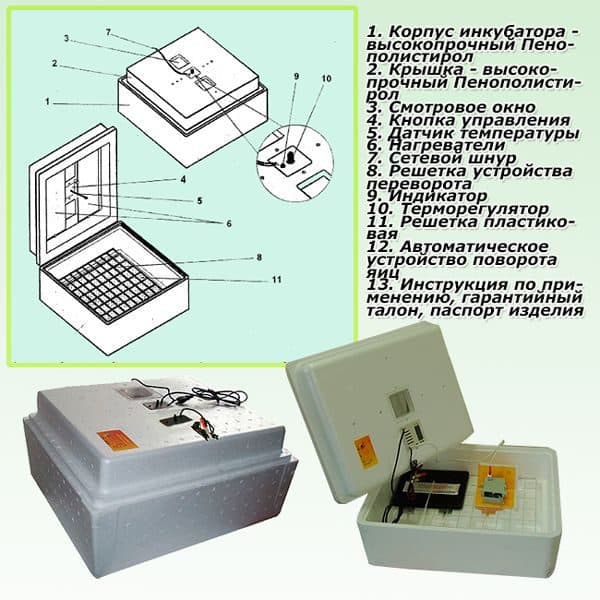 7
3
2
1
9
10
4
5
6
8
11

1. Корпус инкубатора - высокопрочный Пенополистирол
2. Крышка - высокопрочный Пенополистирол
3. Смотровое окно
4. Кнопка управления
5. Датчик температуры
6. Нагреватели
7. Сетевой шнур
8. Решетка устройства переворота
9. Индикатор
10. Терморегулятор
11. Решетка пластиковая
12. Автоматическое устройство поворота яиц
13. Инструкция по применению, гарантийный талон, паспорт изделия