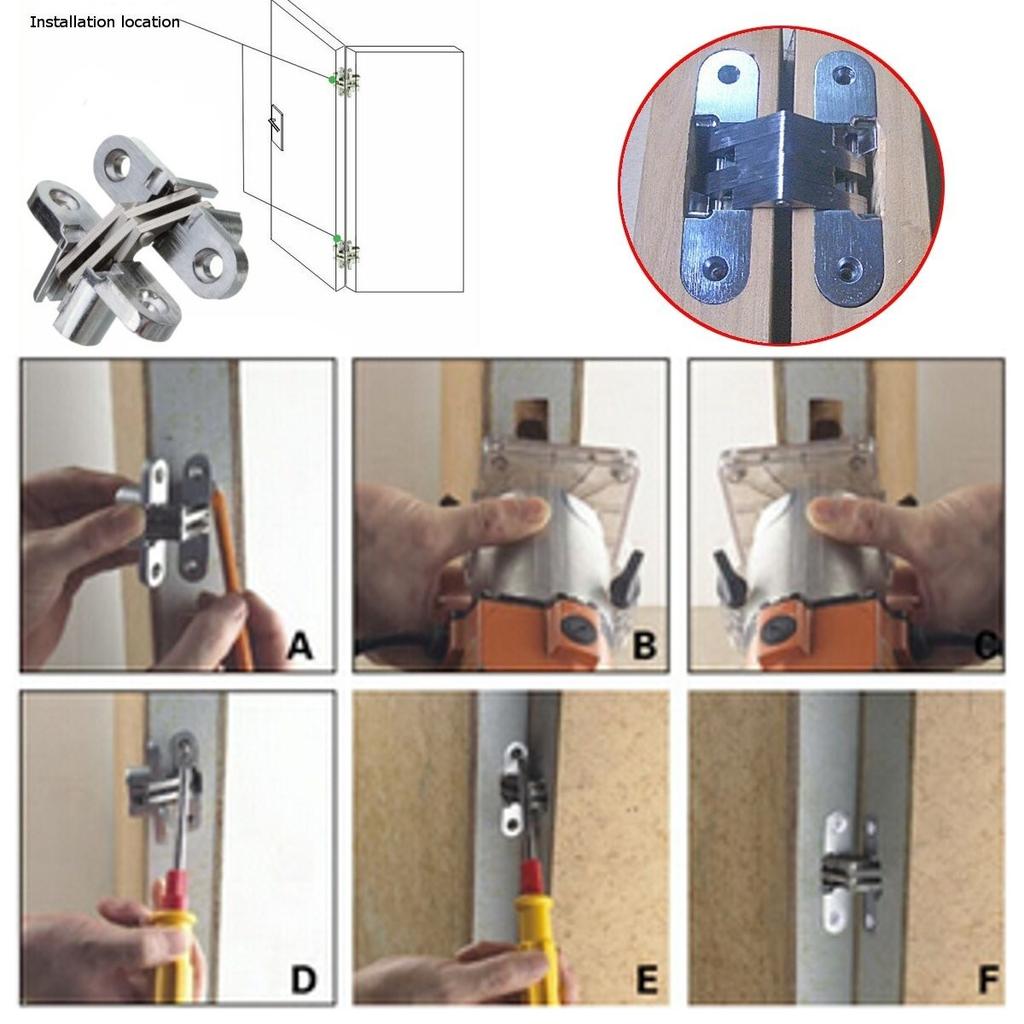 Installation location

A

B

C

D

E

F