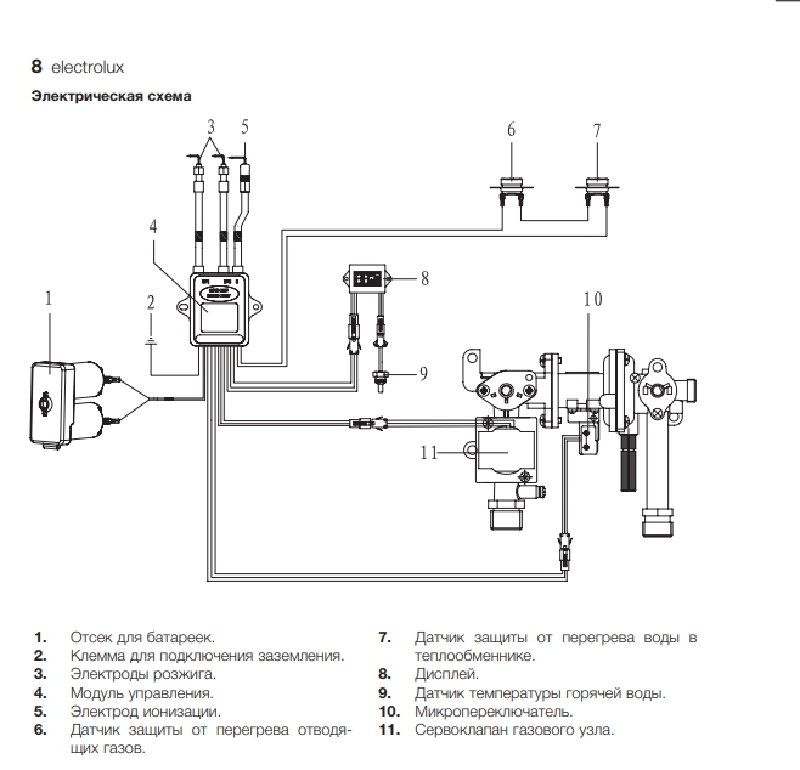 8 electrolux

Электрическая схема

3
5
6
7
4
8
1
2
10
9
11

1. Отсек для батареек.
2. Клемма для подключения заземления.
3. Электроды розжига.
4. Модуль управления.
5. Электрод ионизации.
6. Датчик защиты от перегрева отводящих газов.

7. Датчик защиты от перегрева воды в теплообменнике.
8. Дисплей.
9. Датчик температуры горячей воды.
10. Микропереключатель.
11. Сервоклапан газового узла.