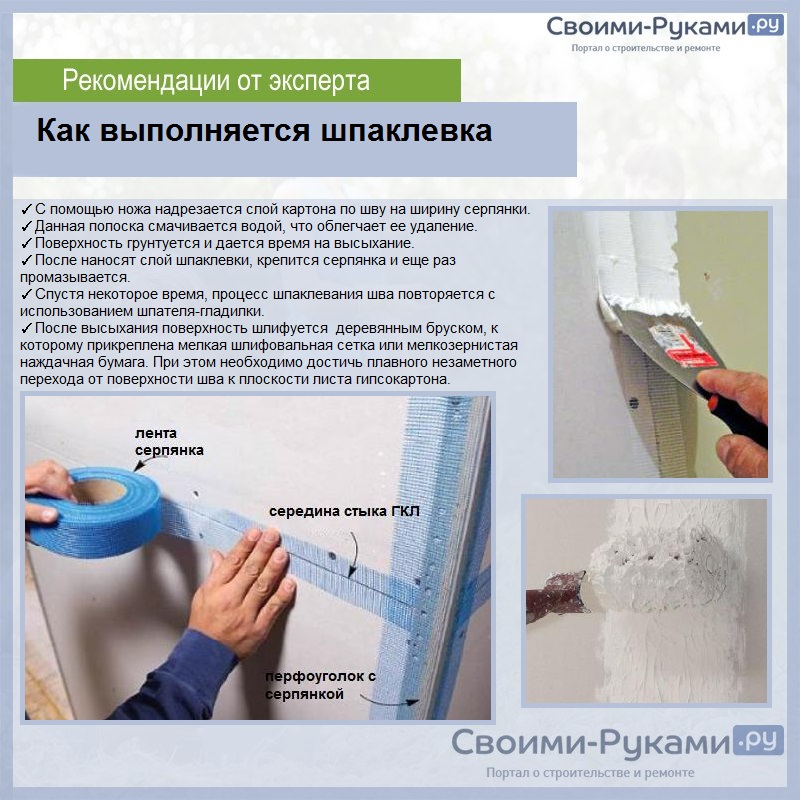 Своими-Руками.ру
Портал о строительстве и ремонте

Рекомендации от эксперта

Как выполняется шпаклевка

✓С помощью ножа надрезается слой картона по шву на ширину серпянки.
✓Данная полоска смачивается водой, что облегчает ее удаление.
✓Поверхность грунтуется и дается время на высыхание.
✓После наносят слой шпаклевки, крепится серпянка и еще раз промазывается.
✓Спустя некоторое время, процесс шпаклевания шва повторяется с использованием шпателя-гладилки.
✓После высыхания поверхность шлифуется деревянным бруском, к которому прикреплена мелкая шлифовальная сетка или мелкозернистая наждачная бумага. При этом необходимо достичь плавного незаметного перехода от поверхности шва к плоскости листа гипсокартона.

лента серпянка

середина стыка ГКЛ

перфоуголок с серпянкой

Своими-Руками.ру
Портал о строительстве и ремонте