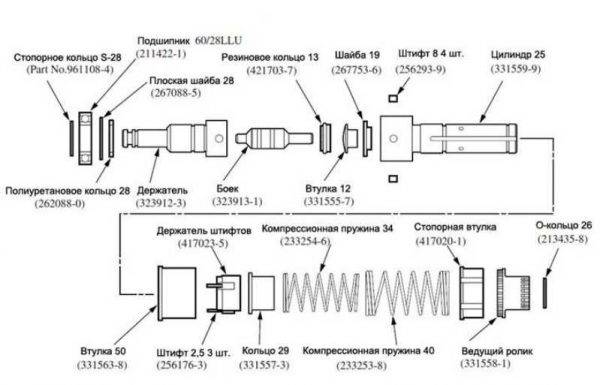 Подшипник 60/28LLU
(211422-1)

Стопорное кольцо S-28
(Part No.961108-4)

Плоская шайба 28
(267088-5)

Резиновое кольцо 13
(421703-7)

Шайба 19
(267753-6)

Штифт 8 4 шт.
(256293-9)

Цилиндр 25
(331559-9)

Полиуретановое кольцо 28
(262088-0)

Держатель
(323912-3)

Боек
(323913-1)

Втулка 12
(331555-7)

Держатель штифтов
(417023-5)

Компрессионная пружина 34
(233254-6)

Стопорная втулка
(417020-1)

О-кольцо 26
(213435-8)

Втулка 50
(331563-8)

Штифт 2,5 3 шт.
(256176-3)

Кольцо 29
(331557-3)

Компрессионная пружина 40
(233253-8)

Ведущий ролик
(331558-1)