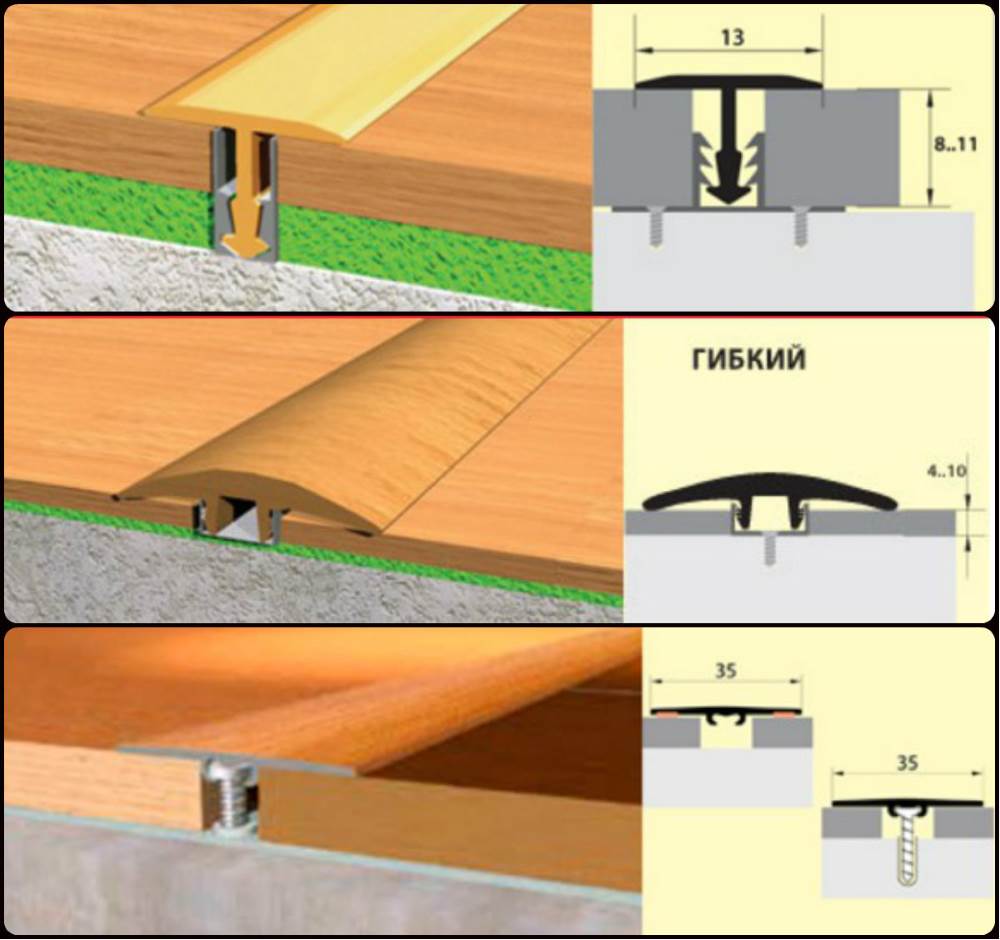 13

8..11

ГИБКИЙ

4..10

35

35