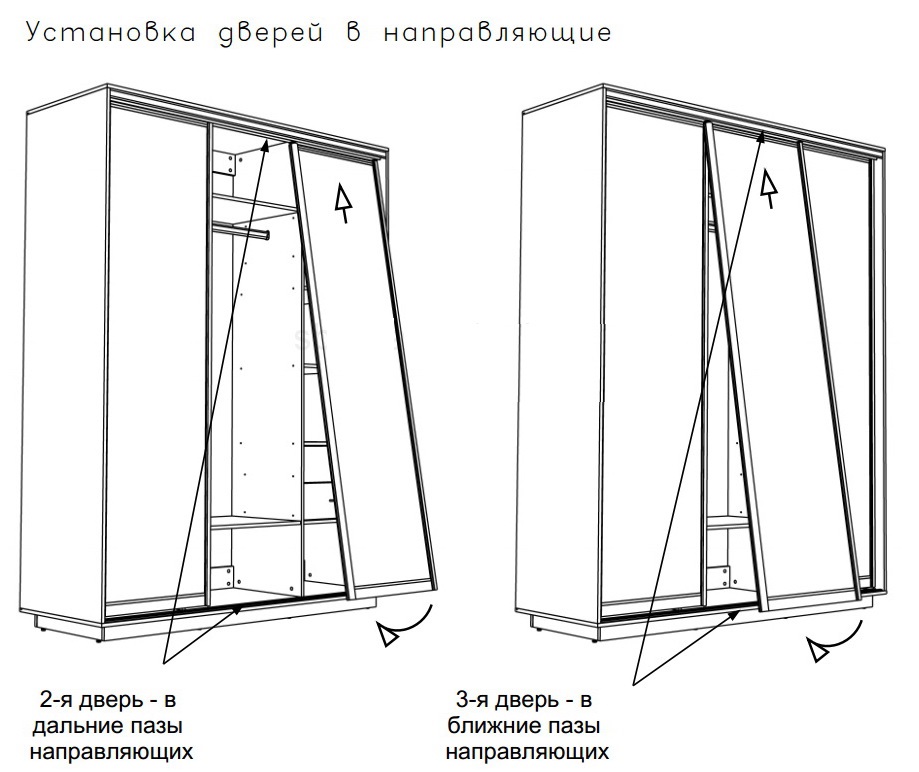 Установка дверей в направляющие

2-я дверь - в дальние пазы направляющих

3-я дверь - в ближние пазы направляющих