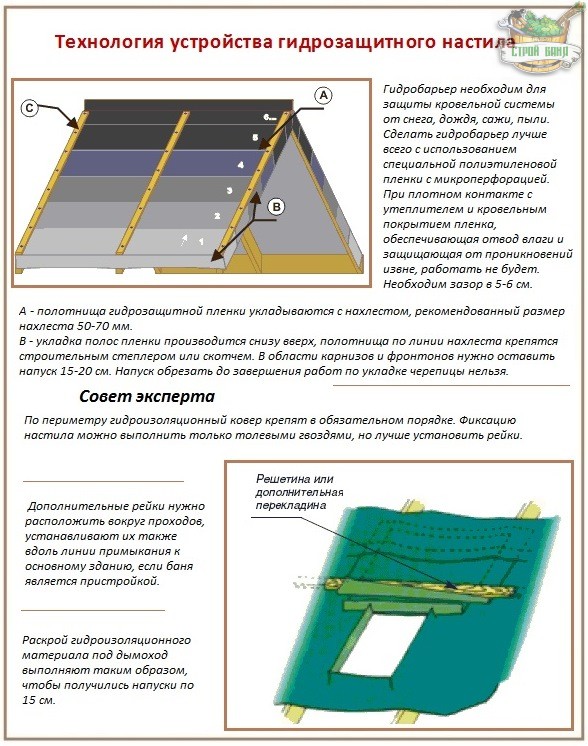 Технология устройства гидрозащитного настила

СТРОЙ БАНЯ

C

A

B

6...

5

4

3

2

1

Гидробарьер необходим для защиты кровельной системы от снега, дождя, сажи, пыли. Сделать гидробарьер лучше всего с использованием специальной полиэтиленовой пленки с микроперфорацией. При плотном контакте с утеплителем и кровельным покрытием пленка, обеспечивающая отвод влаги и защищающая от проникновений извне, работать не будет. Необходим зазор в 5-6 см.

А - полотнища гидрозащитной пленки укладываются с нахлестом, рекомендованный размер нахлеста 50-70 мм.
В - укладка полос пленки производится снизу вверх, полотнища по линии нахлеста крепятся строительным степлером или скотчем. В области карнизов и фронтонов нужно оставить напуск 15-20 см. Напуск обрезать до завершения работ по укладке черепицы нельзя.

Совет эксперта

По периметру гидроизоляционный ковер крепят в обязательном порядке. Фиксацию настила можно выполнить только толевыми гвоздями, но лучше установить рейки.

Дополнительные рейки нужно расположить вокруг проходов, устанавливают их также вдоль линии примыкания к основному зданию, если баня является пристройкой.

Раскрой гидроизоляционного материала под дымоход выполняют таким образом, чтобы получились напуски по 15 см.

Решетина или дополнительная перекладина