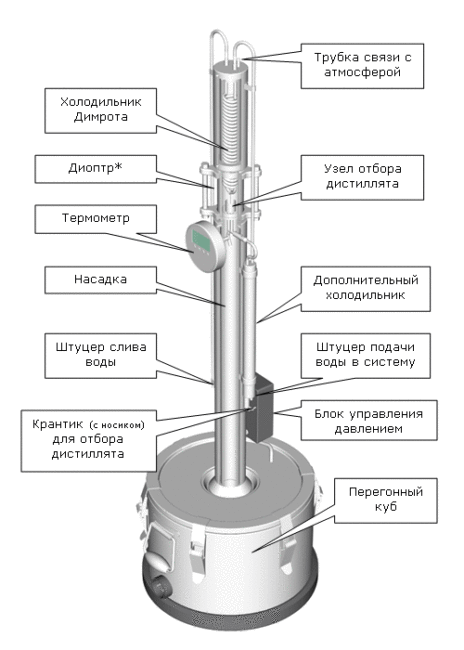 Трубка связи с атмосферой

Холодильник Димрота

Диоптр*

Узел отбора дистиллята

Термометр

Насадка

Дополнительный холодильник

Штуцер слива воды

Штуцер подачи воды в систему

Крантик (с носиком) для отбора дистиллята

Блок управления давлением

Перегонный куб