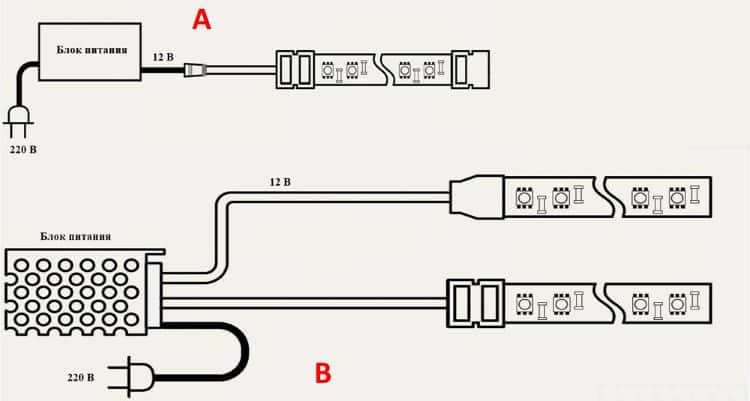 A

Блок питания

12 В

220 В

12 В

Блок питания

220 В

B