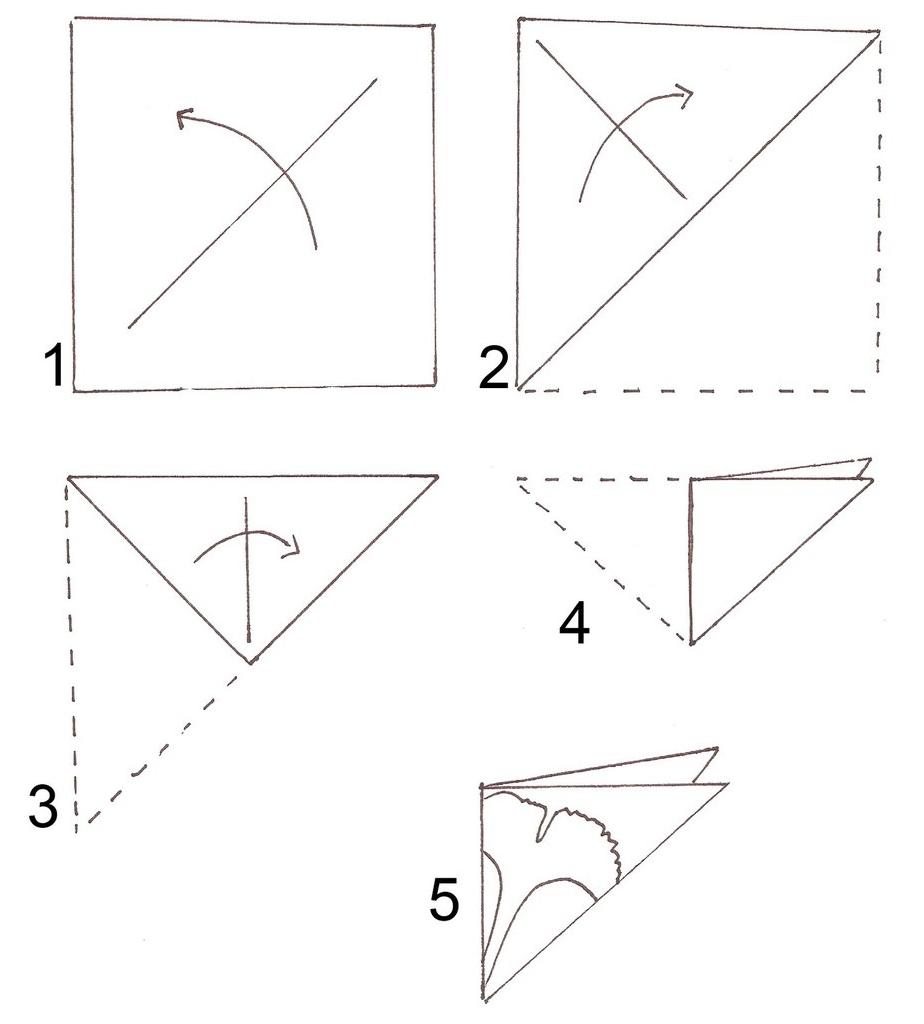 1
2
3
4
5