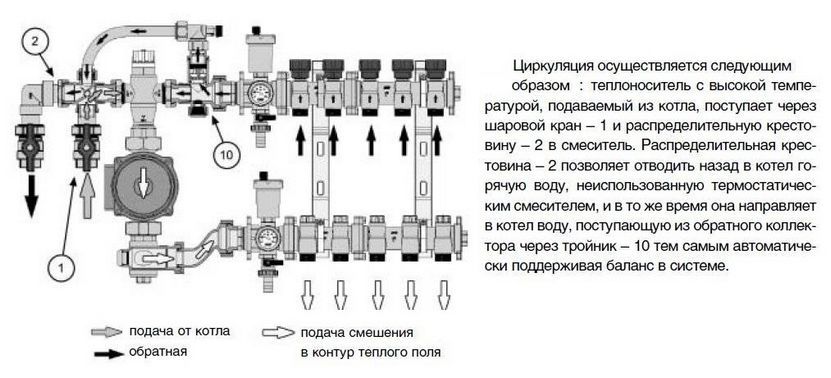 2

10

1

подача от котла
обратная

подача смешения
в контур теплого поля

Циркуляция осуществляется следующим образом : теплоноситель с высокой температурой, подаваемый из котла, поступает через шаровой кран – 1 и распределительную крестовину – 2 в смеситель. Распределительная крестовина – 2 позволяет отводить назад в котел горячую воду, неиспользованную термостатическим смесителем, и в то же время она направляет в котел воду, поступающую из обратного коллектора через тройник – 10 тем самым автоматически поддерживая баланс в системе.