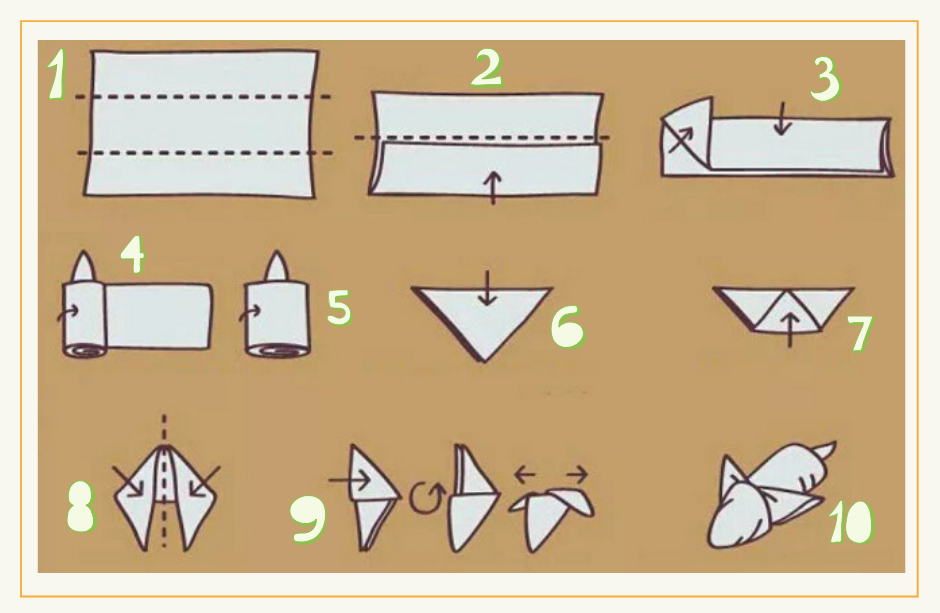 1
2
3
4
5
6
7
8
9
10