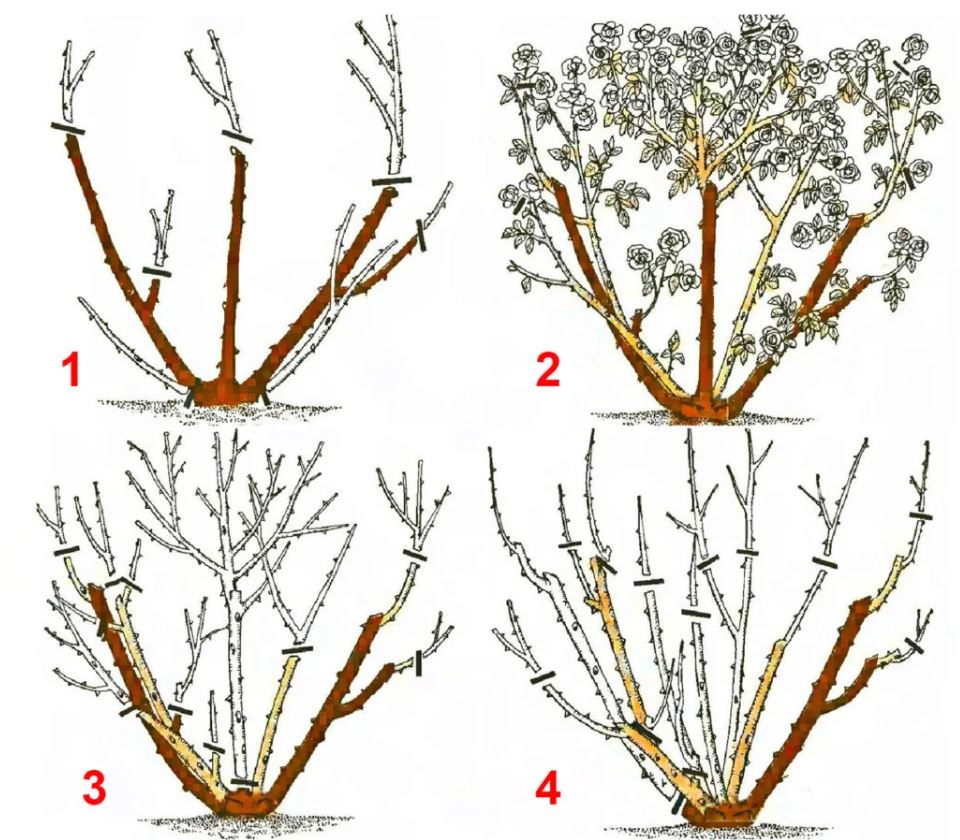 1
2
3
4