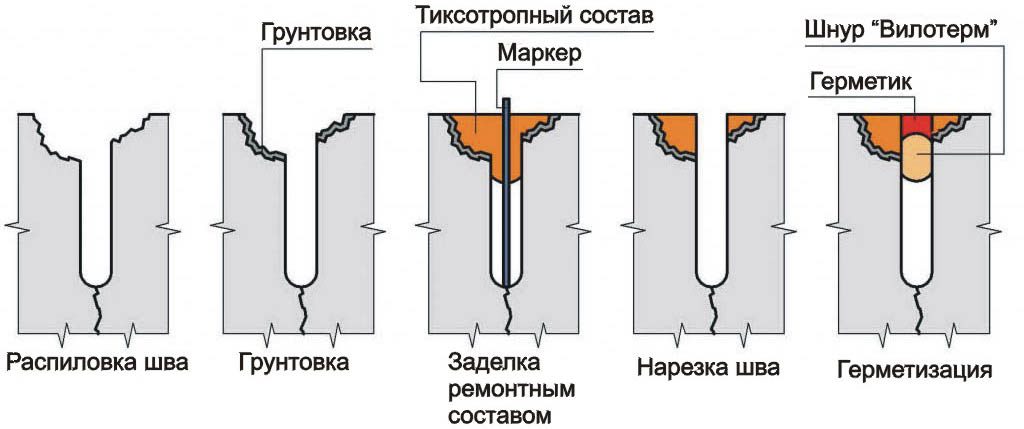 Грунтовка

Тиксотропный состав

Маркер

Шнур "Вилотерм"

Герметик

Распиловка шва

Грунтовка

Заделка ремонтным составом

Нарезка шва

Герметизация