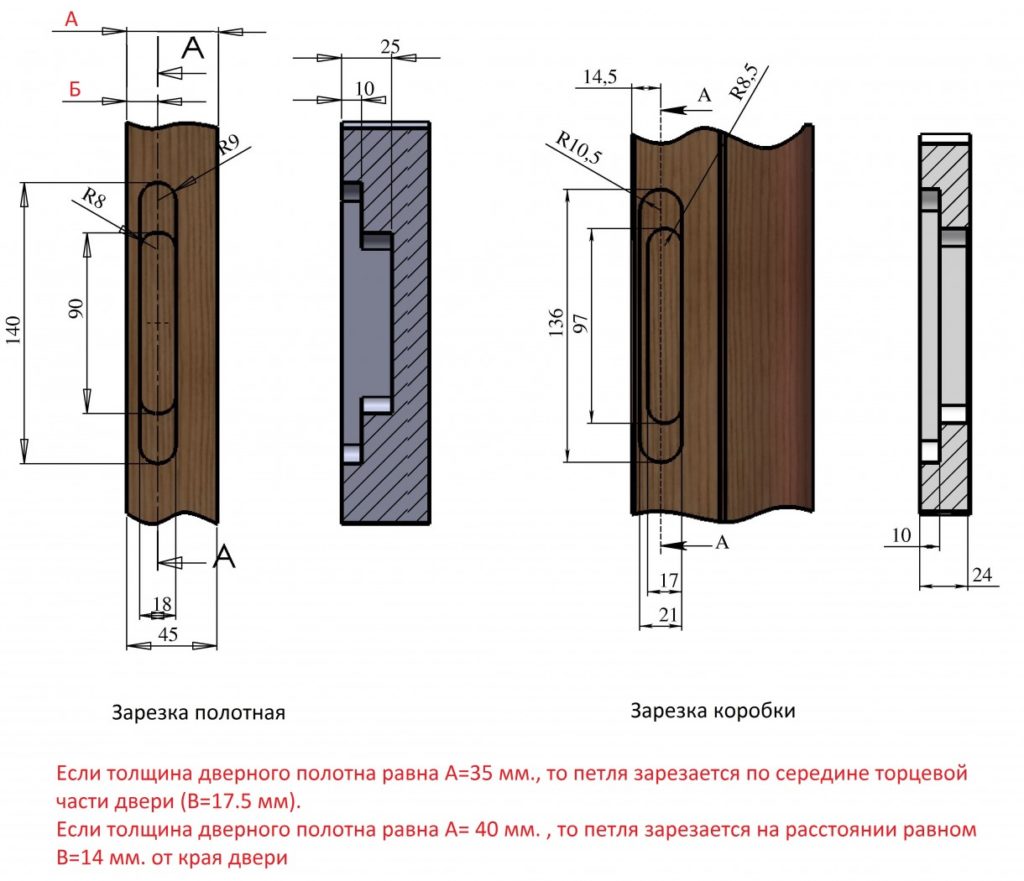 А
А
Б
R9
R8
140
90
А
18
45
25
10
14,5
А
R8,5
R10,5
136
97
А
17
21
10
24

Зарезка полотная

Зарезка коробки

Если толщина дверного полотна равна А=35 мм., то петля зарезается по середине торцевой части двери (В=17.5 мм).
Если толщина дверного полотна равна А= 40 мм. , то петля зарезается на расстоянии равном В=14 мм. от края двери