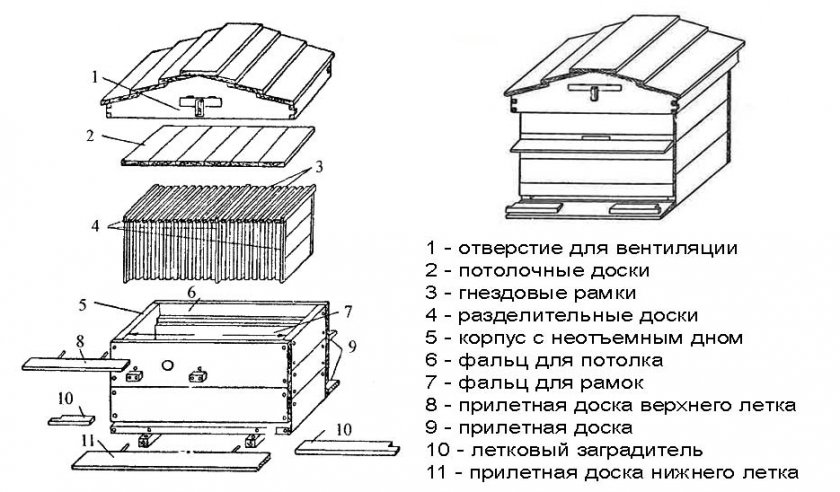 1
2
3
4
5
6
7
8
9
10
10
11

1 - отверстие для вентиляции
2 - потолочные доски
3 - гнездовые рамки
4 - разделительные доски
5 - корпус с неотъемным дном
6 - фальц для потолка
7 - фальц для рамок
8 - прилетная доска верхнего летка
9 - прилетная доска
10 - летковый заградитель
11 - прилетная доска нижнего летка