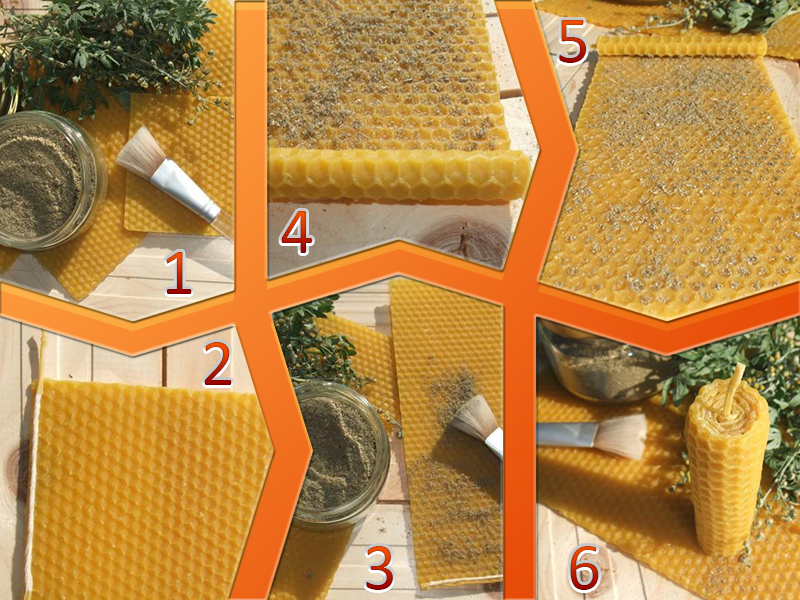 1

4

5

2

3

6