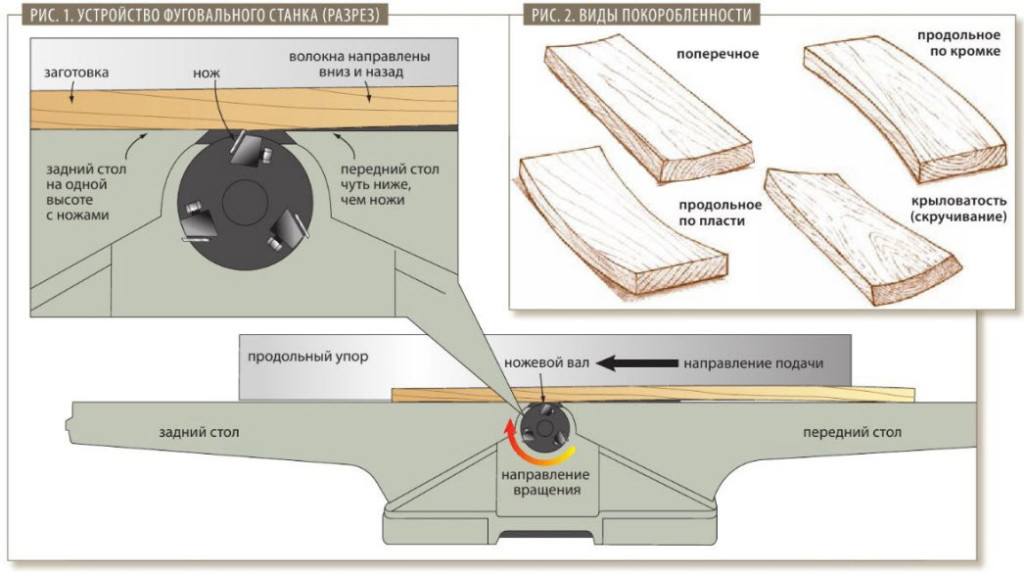 РИС. 1. УСТРОЙСТВО ФУГОВАЛЬНОГО СТАНКА (РАЗРЕЗ)

заготовка

нож

волокна направлены вниз и назад

задний стол на одной высоте с ножами

передний стол чуть ниже, чем ножи

продольный упор

ножевой вал

направление подачи

задний стол

передний стол

направление вращения

РИС. 2. ВИДЫ ПОКОРОБЛЕННОСТИ

поперечное

продольное по кромке

продольное по пласти

крыловатость (скручивание)