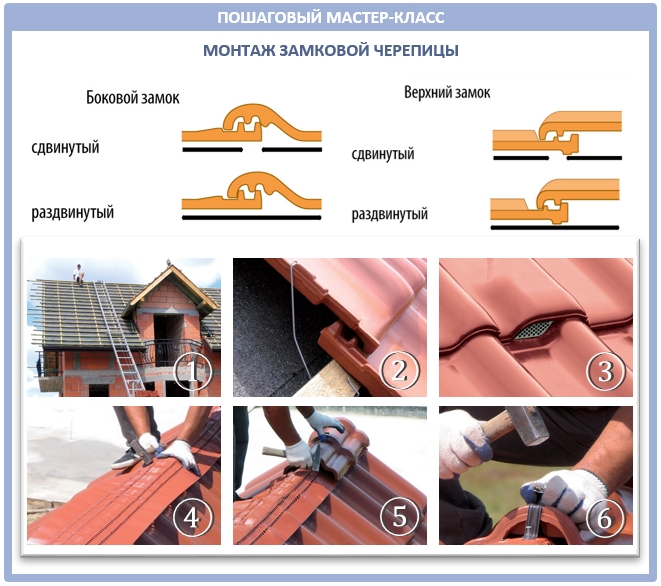 ПОШАГОВЫЙ МАСТЕР-КЛАСС

МОНТАЖ ЗАМКОВОЙ ЧЕРЕПИЦЫ

Боковой замок

сдвинутый

раздвинутый

Верхний замок

сдвинутый

раздвинутый

1

2

3

4

5

6