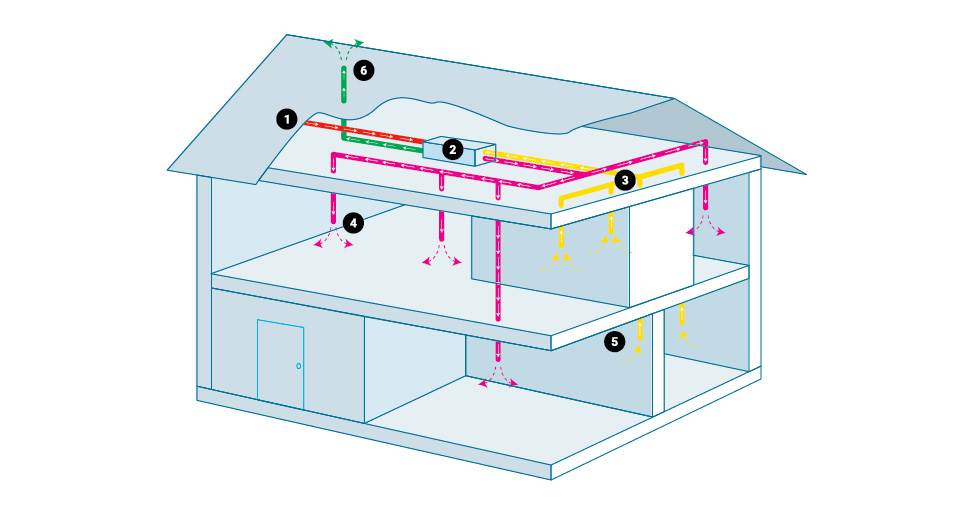 6
1
2
3
4
5