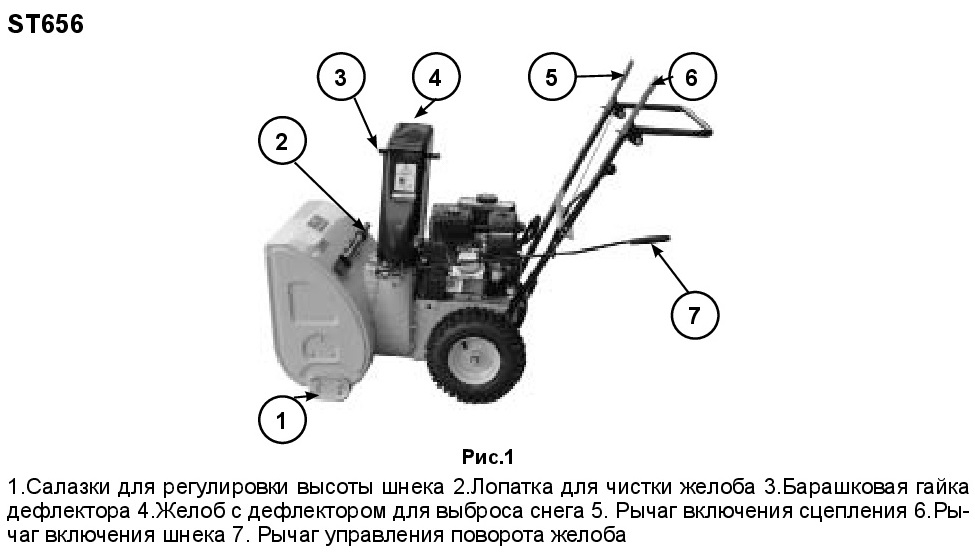 ST656

3
4
5
6
2
7
1

Рис.1

1.Салазки для регулировки высоты шнека 2.Лопатка для чистки желоба 3.Барашковая гайка дефлектора 4.Желоб с дефлектором для выброса снега 5. Рычаг включения сцепления 6.Рычаг включения шнека 7. Рычаг управления поворота желоба