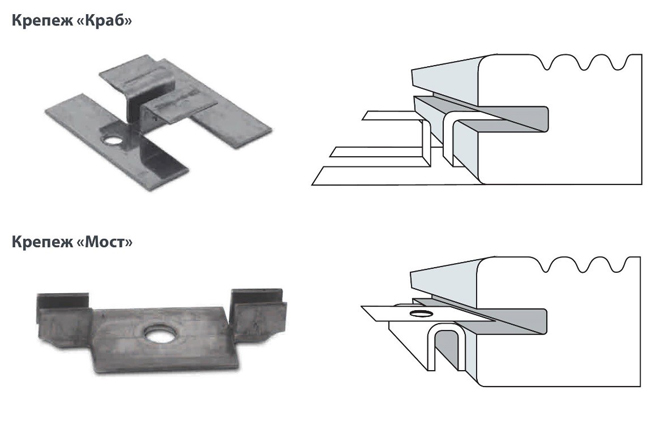 Крепеж «Краб»

Крепеж «Мост»