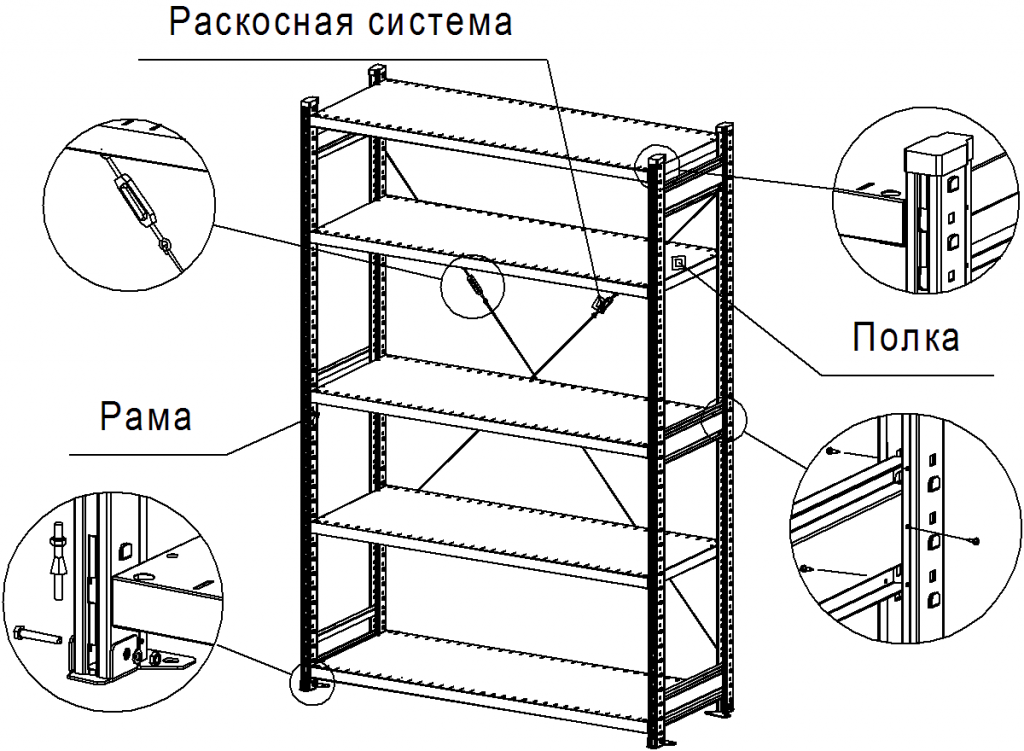 Раскосная система

Полка

Рама